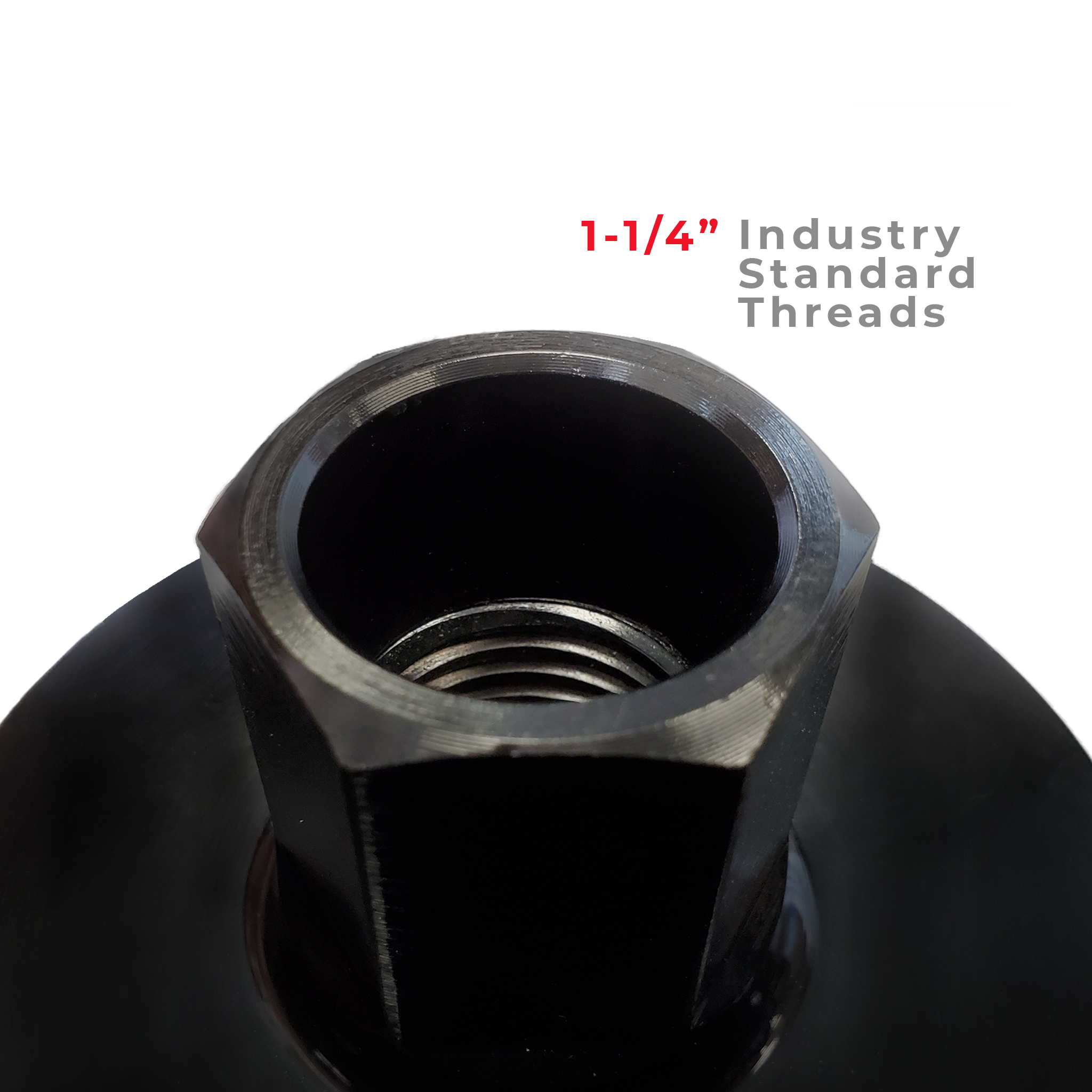 1-1/4” Industry Standard Threads