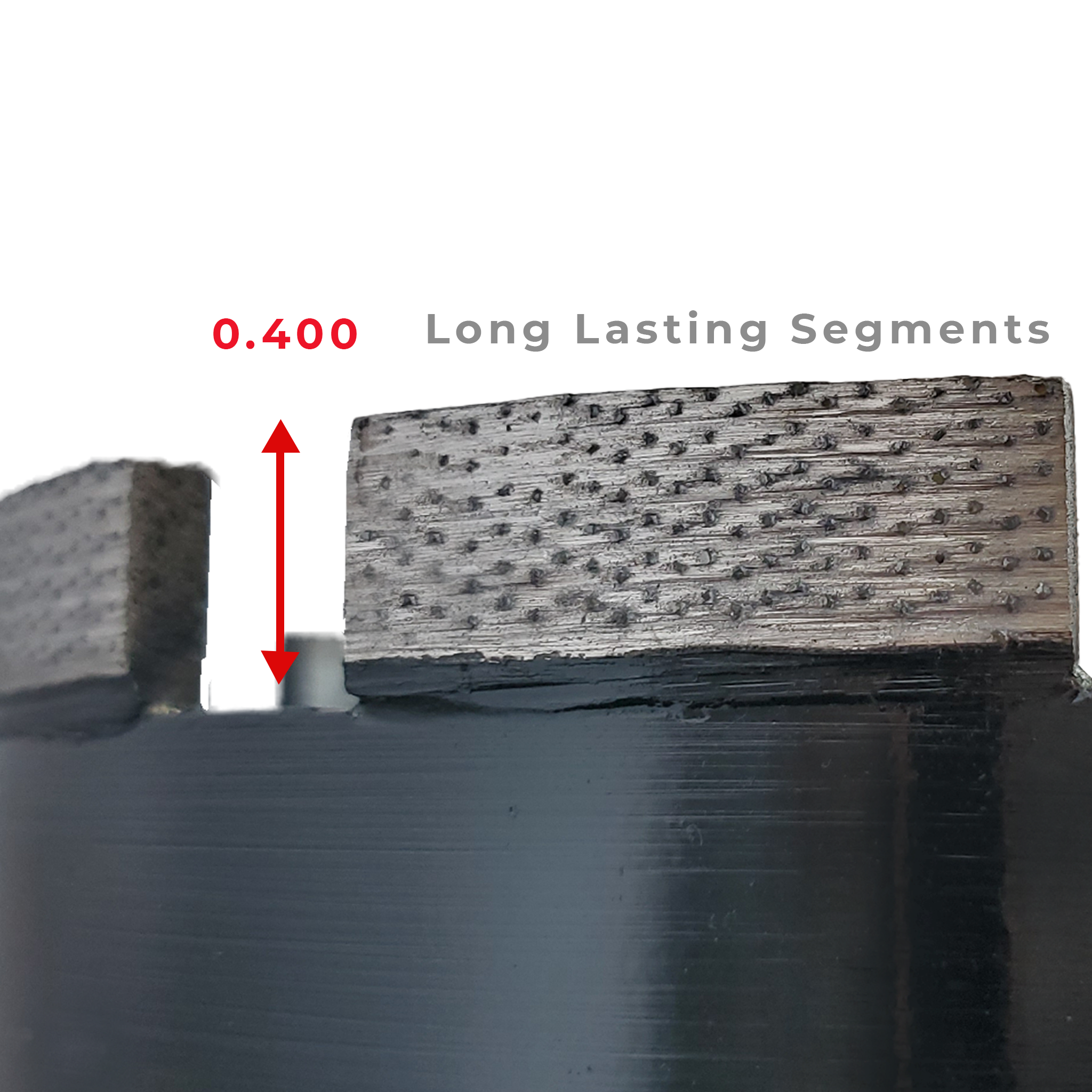 0.400

Long Lasting Segments